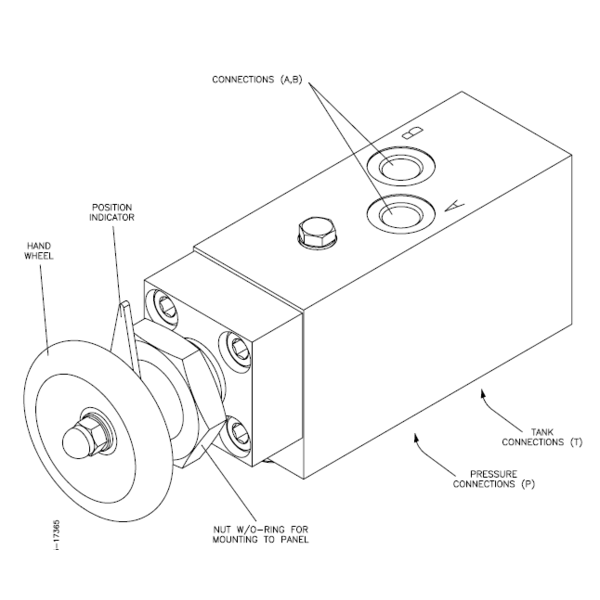 CONNECTIONS (A,B)

B

A

POSITION INDICATOR

HAND WHEEL

TANK CONNECTIONS (T)

PRESSURE CONNECTIONS (P)

NUT W/O-RING FOR MOUNTING TO PANEL

i-17365